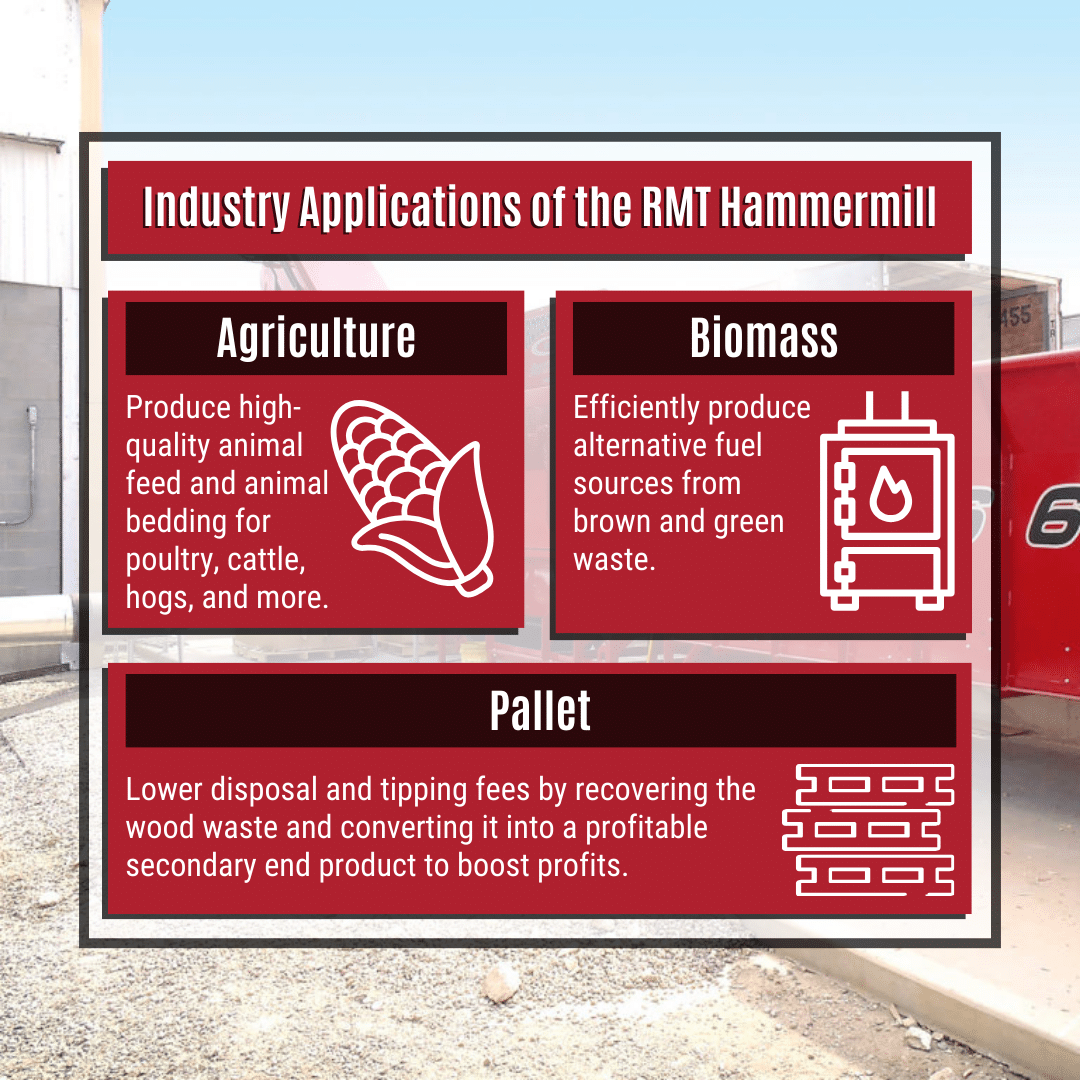 Industry Applications of the RMT Hammermill

Agriculture

Produce high-quality animal feed and animal bedding for poultry, cattle, hogs, and more.

Biomass

Efficiently produce alternative fuel sources from brown and green waste.

Pallet

Lower disposal and tipping fees by recovering the wood waste and converting it into a profitable secondary end product to boost profits.